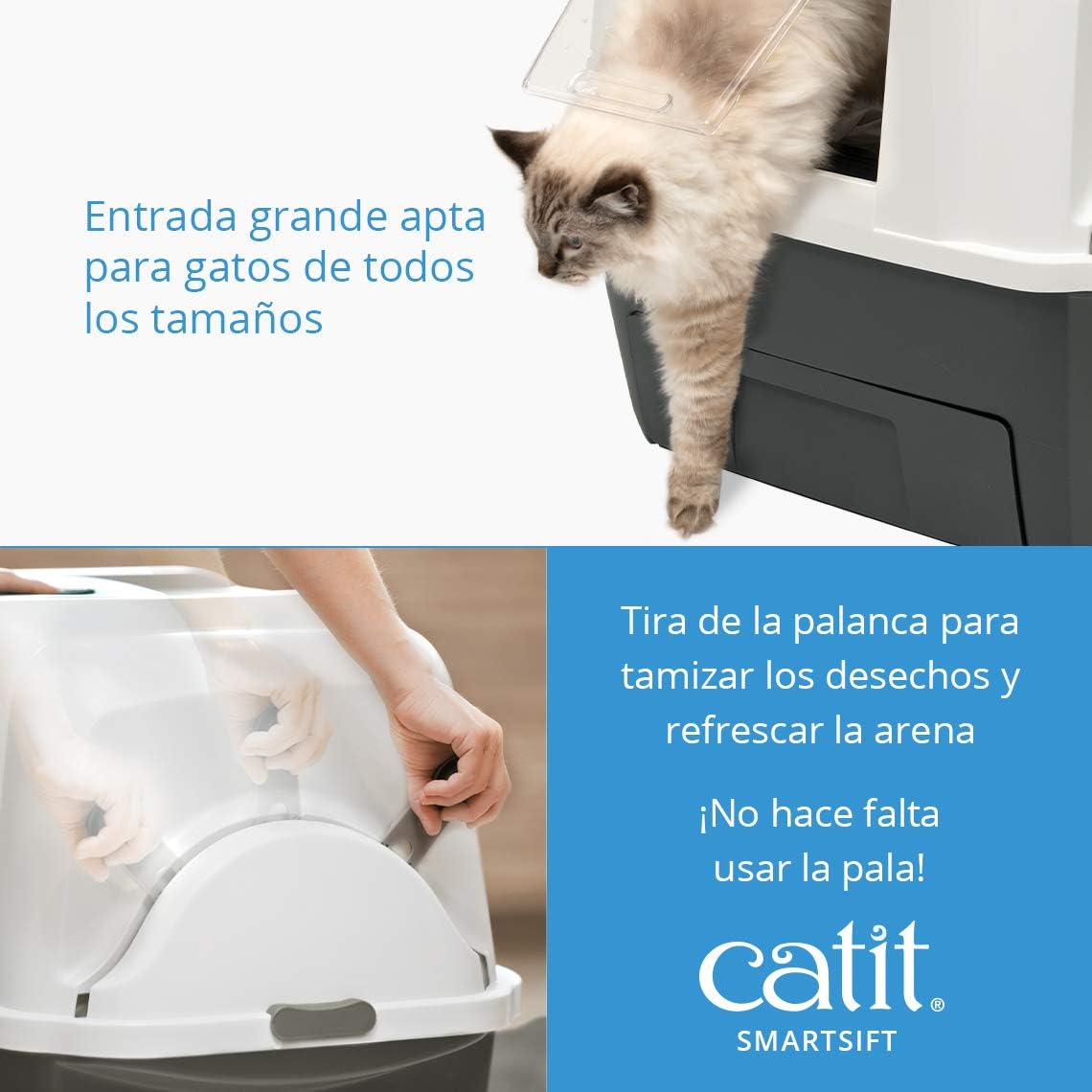 Entrada grande apta para gatos de todos los tamaños

Tira de la palanca para tamizar los desechos y refrescar la arena

¡No hace falta usar la pala!

catit®
SMARTSIFT